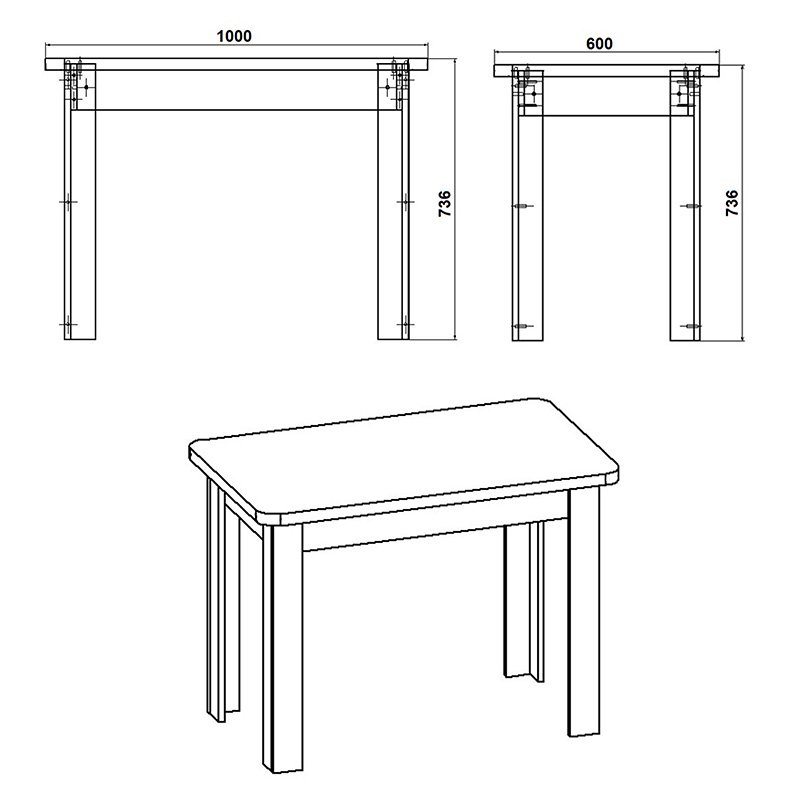 1000

736

600

736